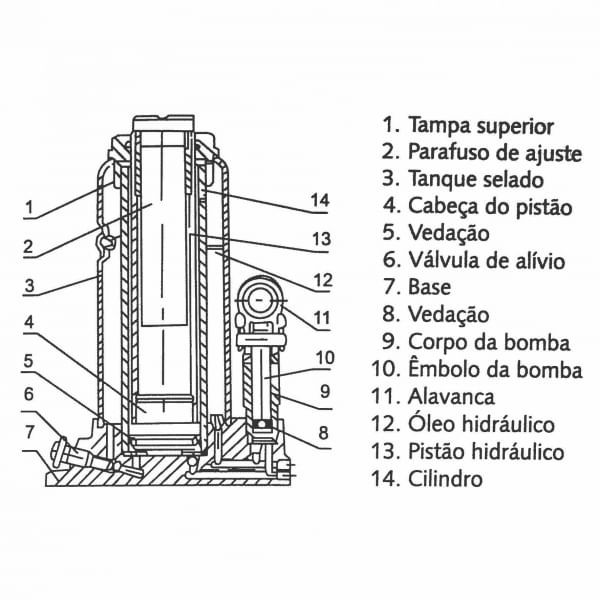 1
2
3
4
5
6
7

14
13
12
11
10
9
8

1. Tampa superior
2. Parafuso de ajuste
3. Tanque selado
4. Cabeça do pistão
5. Vedação
6. Válvula de alívio
7. Base
8. Vedação
9. Corpo da bomba
10. Êmbolo da bomba
11. Alavanca
12. Óleo hidráulico
13. Pistão hidráulico
14. Cilindro