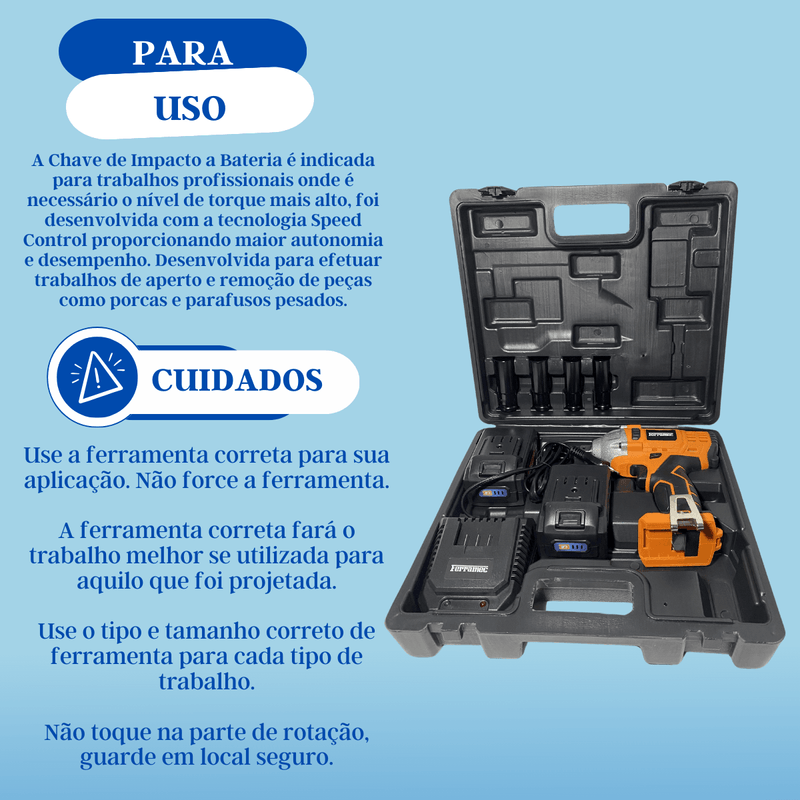 PARA
USO

A Chave de Impacto a Bateria é indicada para trabalhos profissionais onde é necessário o nível de torque mais alto, foi desenvolvida com a tecnologia Speed Control proporcionando maior autonomia e desempenho. Desenvolvida para efetuar trabalhos de aperto e remoção de peças como porcas e parafusos pesados.

CUIDADOS

Use a ferramenta correta para sua aplicação. Não force a ferramenta.

A ferramenta correta fará o trabalho melhor se utilizada para aquilo que foi projetada.

Use o tipo e tamanho correto de ferramenta para cada tipo de trabalho.

Não toque na parte de rotação, guarde em local seguro.

Ferramec

Ferramec